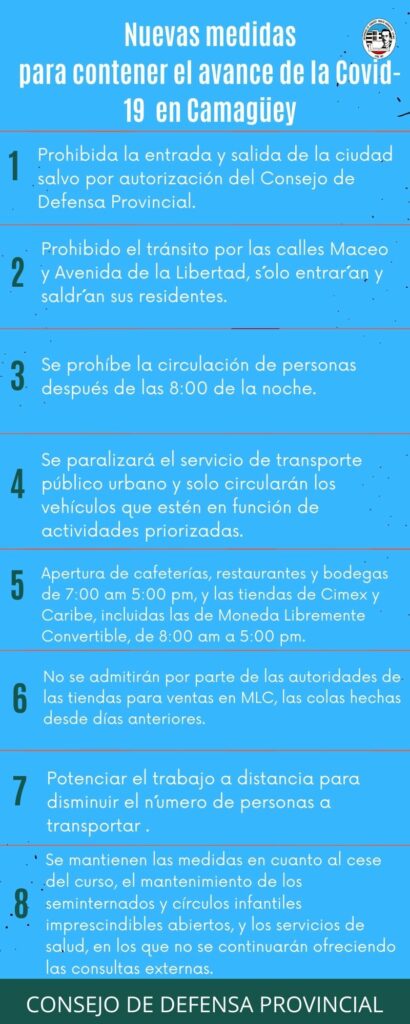 Nuevas medidas para contener el avance de la Covid-19 en Camagüey

1 Prohibida la entrada y salida de la ciudad salvo por autorización del Consejo de Defensa Provincial.

2 Prohibido el tránsito por las calles Maceo y Avenida de la Libertad, s´olo entrar´an y saldr´an sus residentes.

3 Se prohíbe la circulación de personas después de las 8:00 de la noche.

4 Se paralizará el servicio de transporte público urbano y solo circularán los vehículos que estén en función de actividades priorizadas.

5 Apertura de cafeterías, restaurantes y bodegas de 7:00 am 5:00 pm, y las tiendas de Cimex y Caribe, incluidas las de Moneda Libremente Convertible, de 8:00 am a 5:00 pm.

6 No se admitirán por parte de las autoridades de las tiendas para ventas en MLC, las colas hechas desde días anteriores.

7 Potenciar el trabajo a distancia para disminuir el n´umero de personas a transportar .

8 Se mantienen las medidas en cuanto al cese del curso, el mantenimiento de los seminternados y círculos infantiles imprescindibles abiertos, y los servicios de salud, en los que no se continuarán ofreciendo las consultas externas.

CONSEJO DE DEFENSA PROVINCIAL